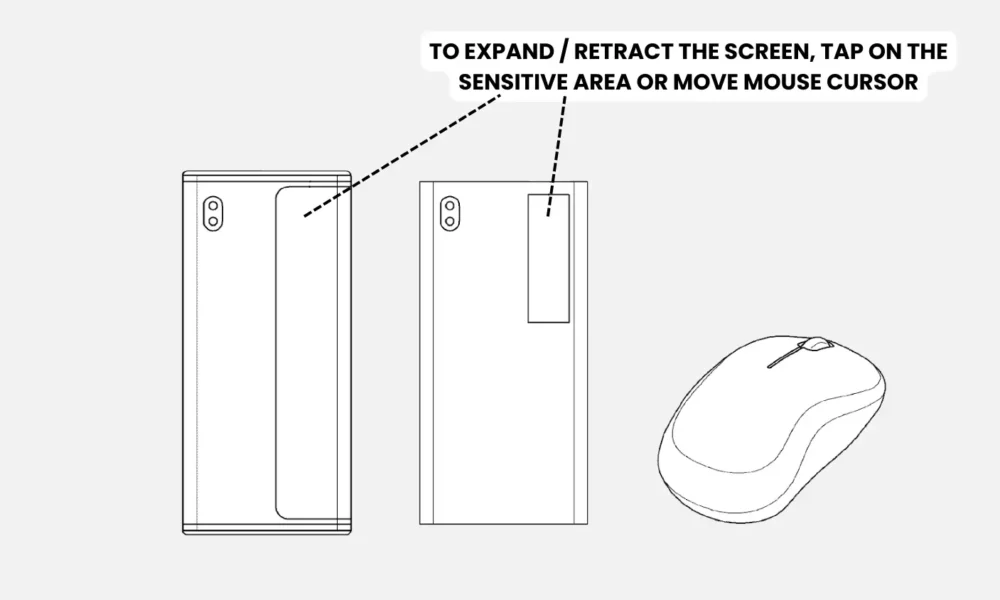 TO EXPAND / RETRACT THE SCREEN, TAP ON THE SENSITIVE AREA OR MOVE MOUSE CURSOR